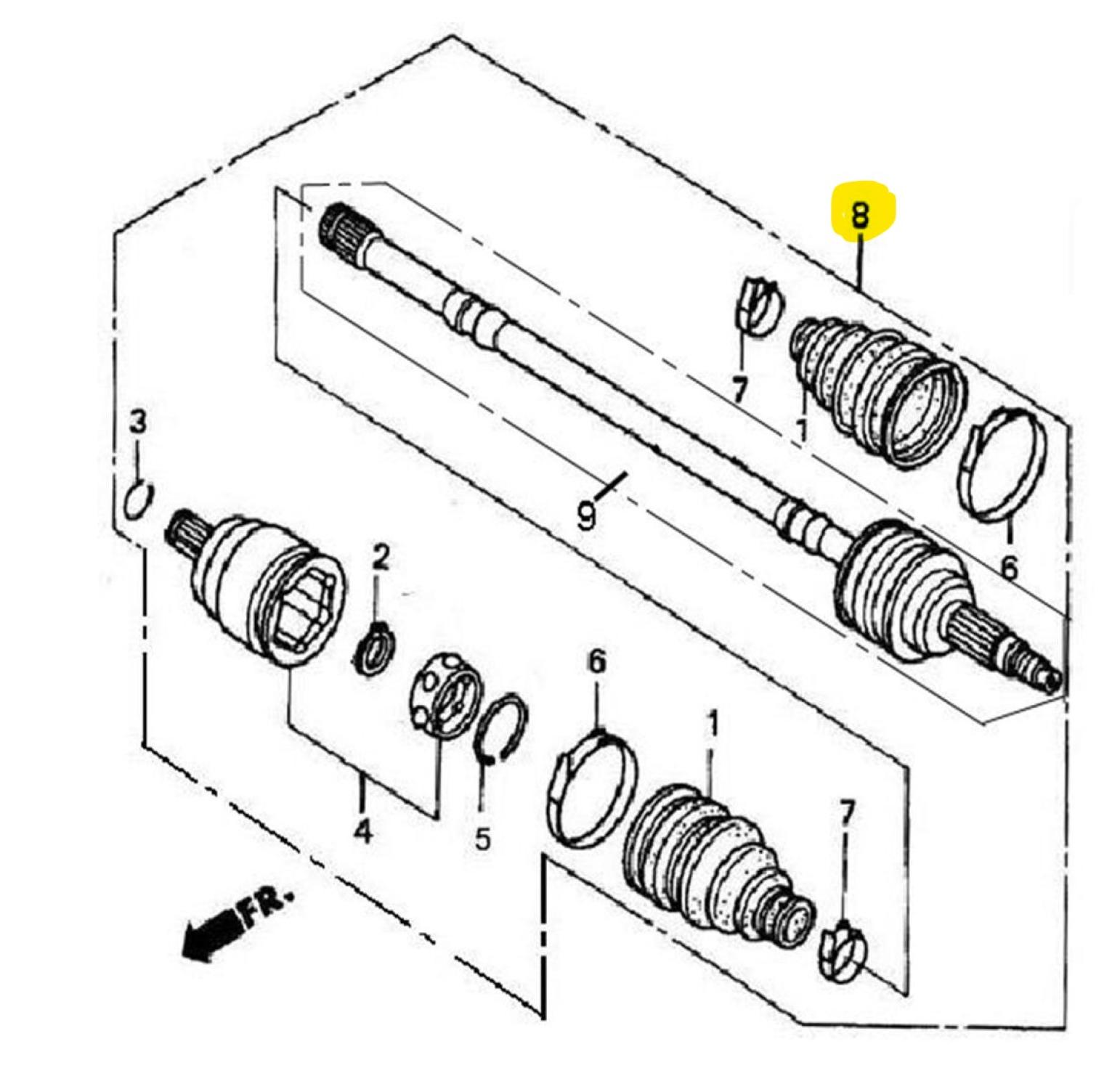 8

7

1

3

9

6

2

6

1

4

5

7

FR.