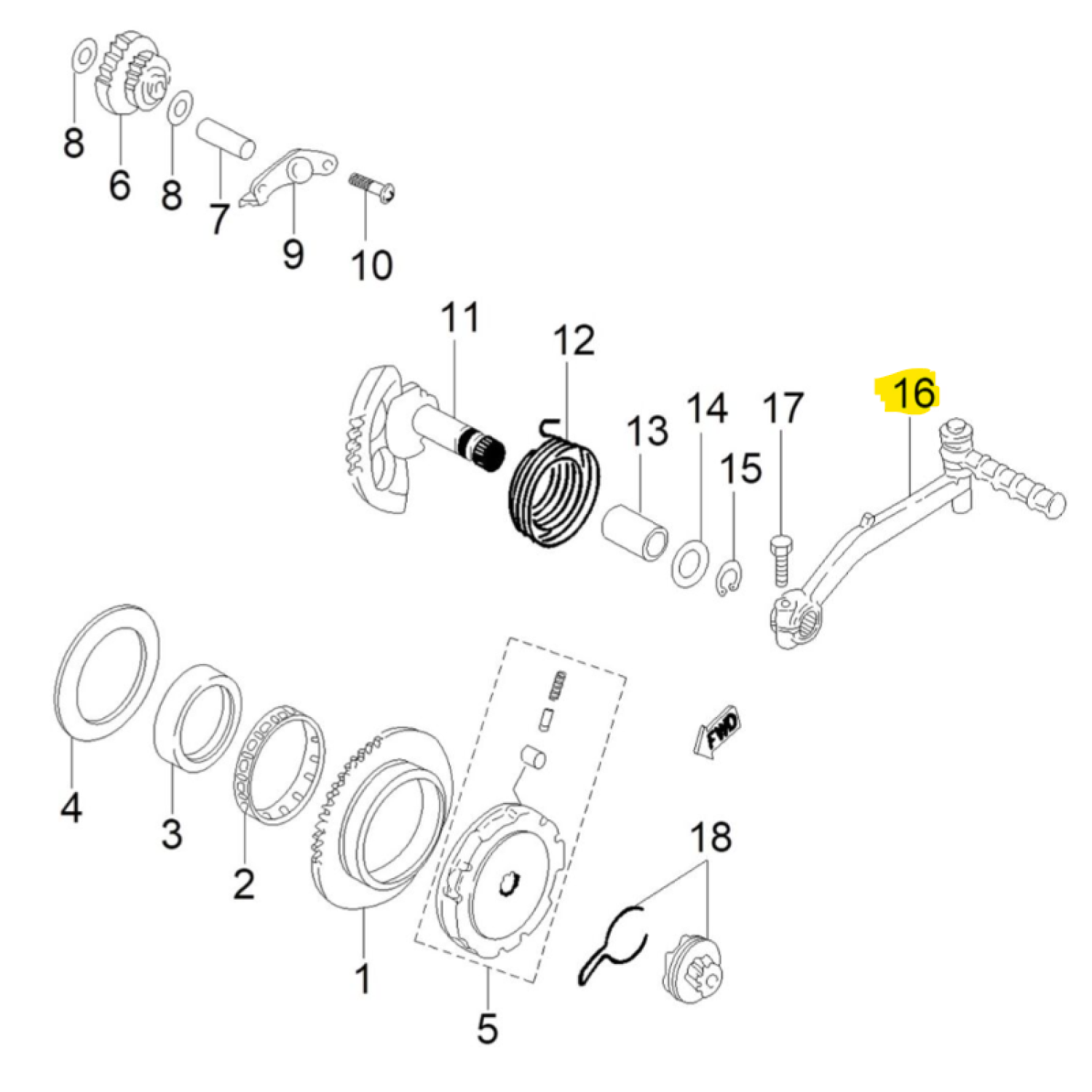 8
6
8
7
9
10
11
12
13
14
15
17
16
FWD
4
3
2
1
5
18