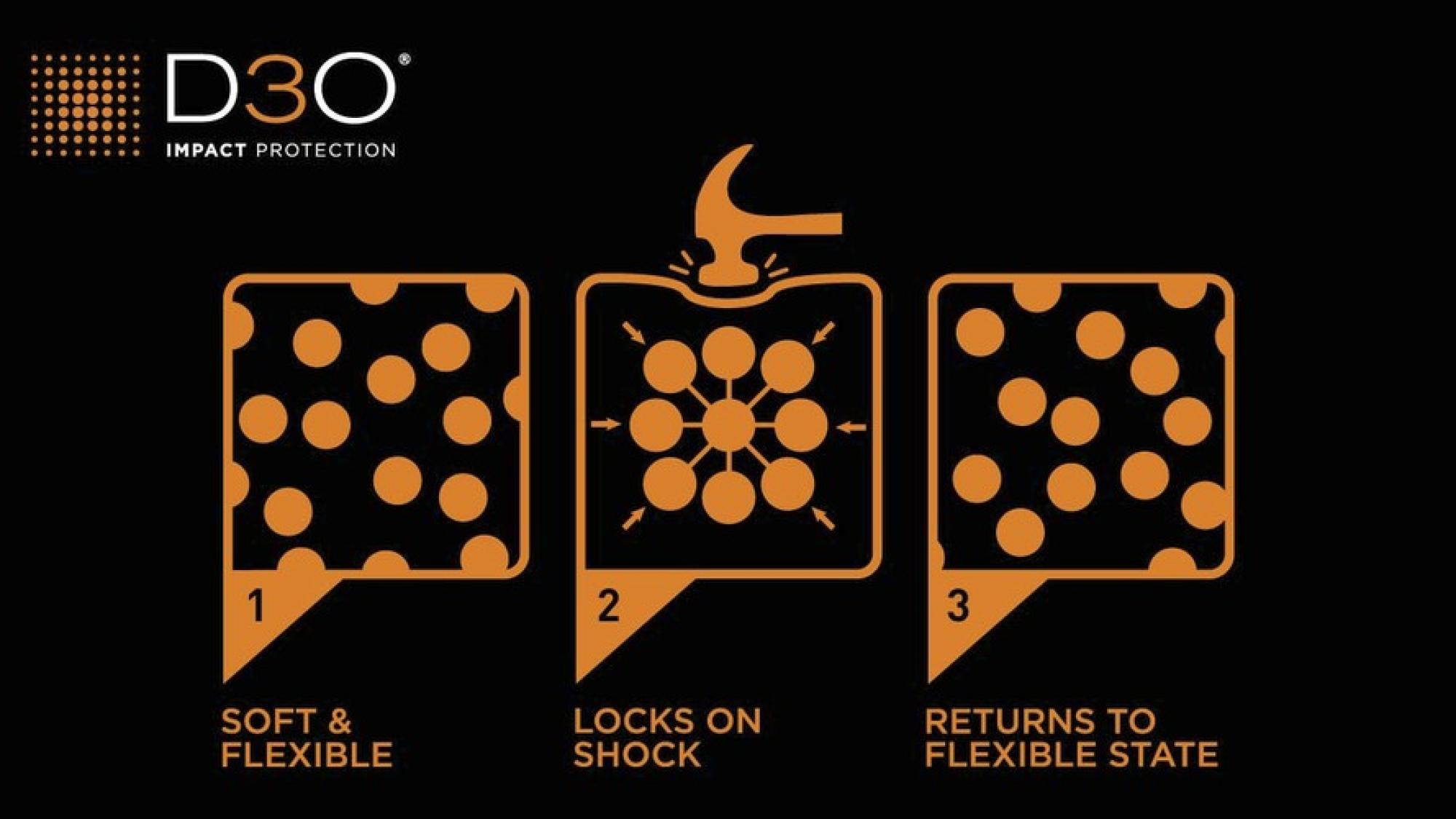 D3O®
IMPACT PROTECTION

1

SOFT & FLEXIBLE

2

LOCKS ON SHOCK

3

RETURNS TO FLEXIBLE STATE