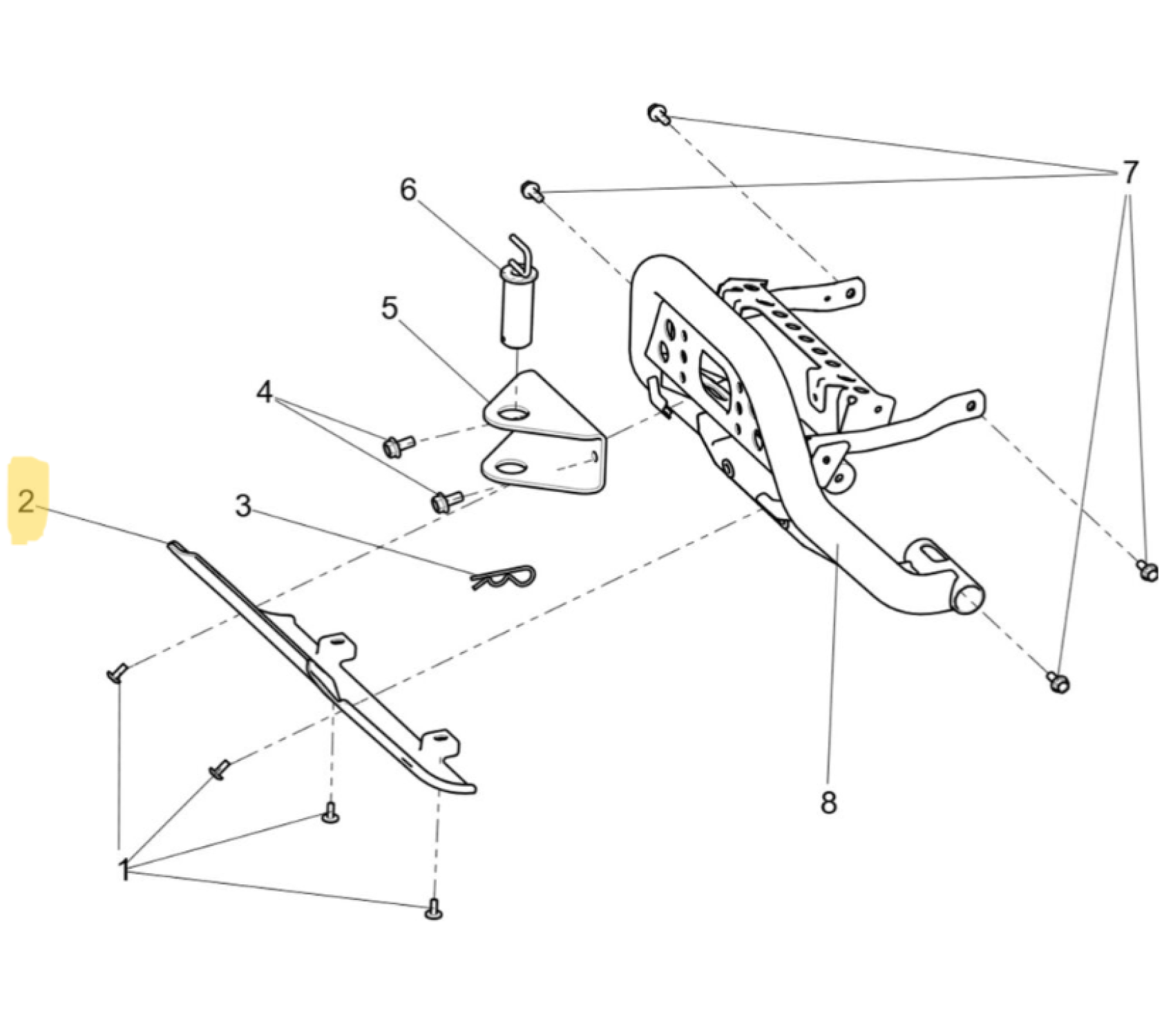 7
6
5
4
2
3
8
1