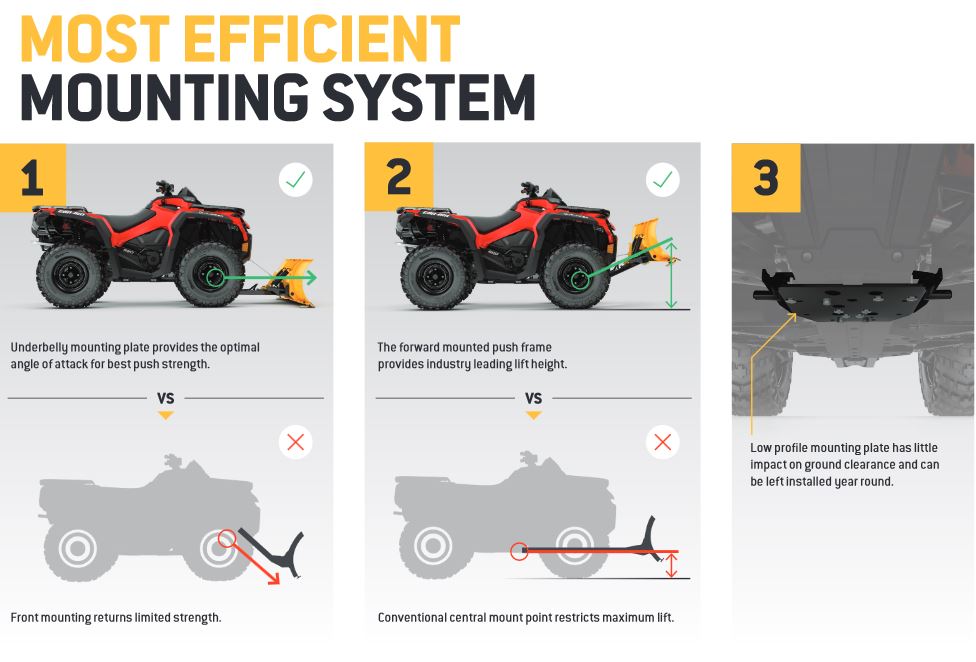 MOST EFFICIENT
MOUNTING SYSTEM

1

Underbelly mounting plate provides the optimal angle of attack for best push strength.

VS

Front mounting returns limited strength.

2

The forward mounted push frame provides industry leading lift height.

VS

Conventional central mount point restricts maximum lift.

3

Low profile mounting plate has little impact on ground clearance and can be left installed year round.